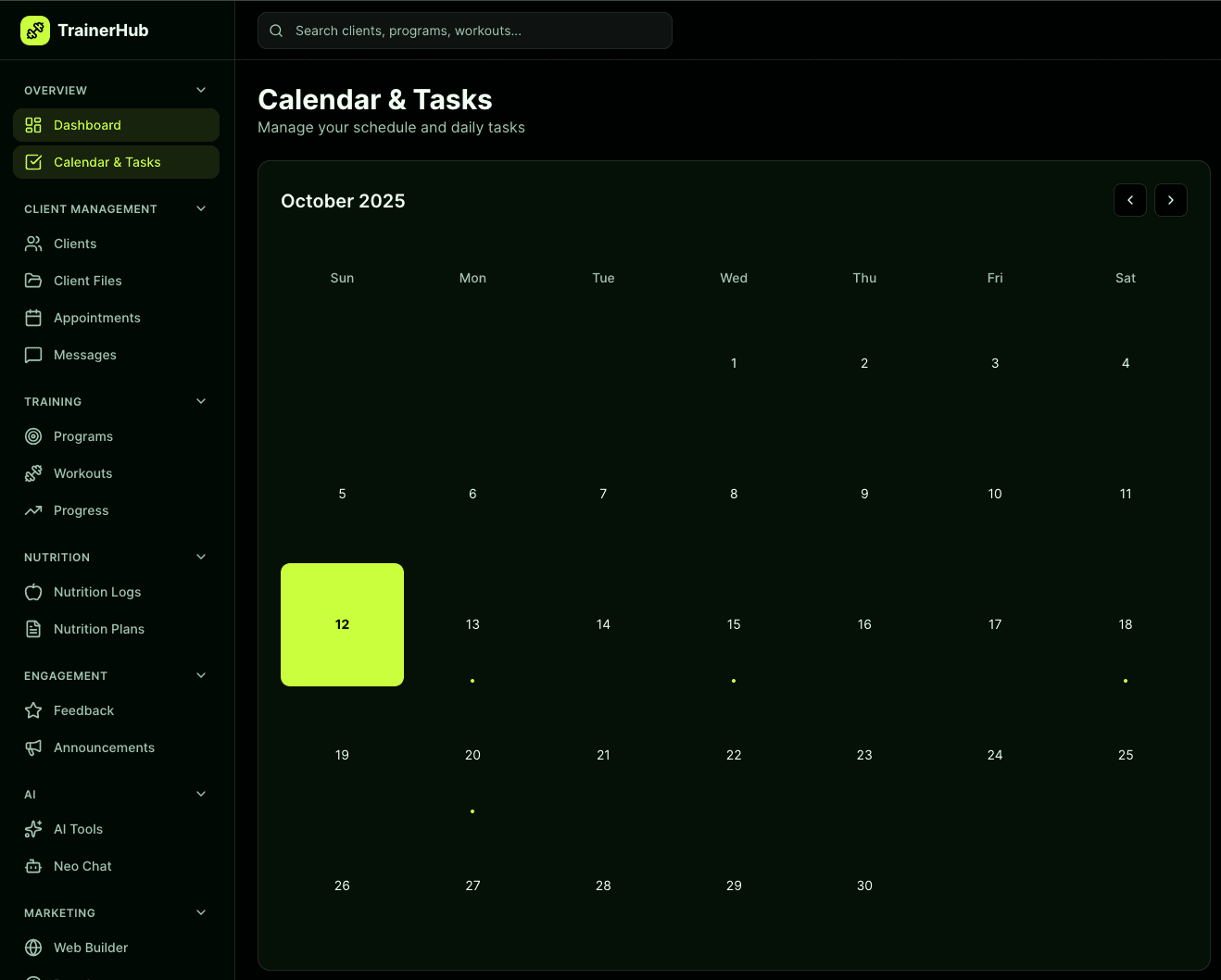 TrainerHub

Search clients, programs, workouts...

OVERVIEW
Dashboard
Calendar & Tasks

CLIENT MANAGEMENT
Clients
Client Files
Appointments
Messages

TRAINING
Programs
Workouts
Progress

NUTRITION
Nutrition Logs
Nutrition Plans

ENGAGEMENT
Feedback
Announcements

AI
AI Tools
Neo Chat

MARKETING
Web Builder

Calendar & Tasks
Manage your schedule and daily tasks

October 2025

| Sun | Mon | Tue | Wed | Thu | Fri | Sat |
|---|---|---|---|---|---|---|
| | | | 1 | 2 | 3 | 4 |
| 5 | 6 | 7 | 8 | 9 | 10 | 11 |
| 12 | 13 | 14 | 15 | 16 | 17 | 18 |
| 19 | 20 | 21 | 22 | 23 | 24 | 25 |
| 26 | 27 | 28 | 29 | 30 | | |